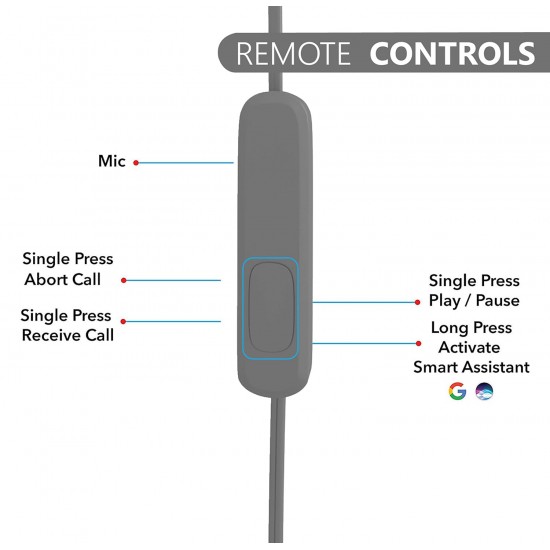 REMOTE CONTROLS

Mic

Single Press
Abort Call

Single Press
Receive Call

Single Press
Play / Pause

Long Press
Activate
Smart Assistant

G