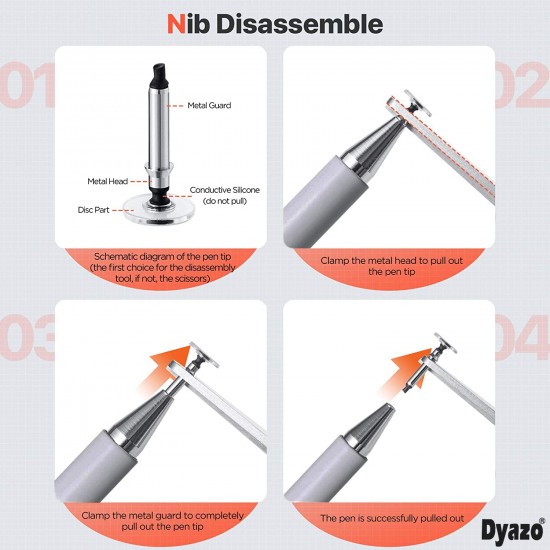 Nib Disassemble

01

Metal Guard
Metal Head
Conductive Silicone (do not pull)
Disc Part

Schematic diagram of the pen tip (the first choice for the disassembly tool, if not, the scissors)

02

Clamp the metal head to pull out the pen tip

03

Clamp the metal guard to completely pull out the pen tip

04

The pen is successfully pulled out

Dyazo®