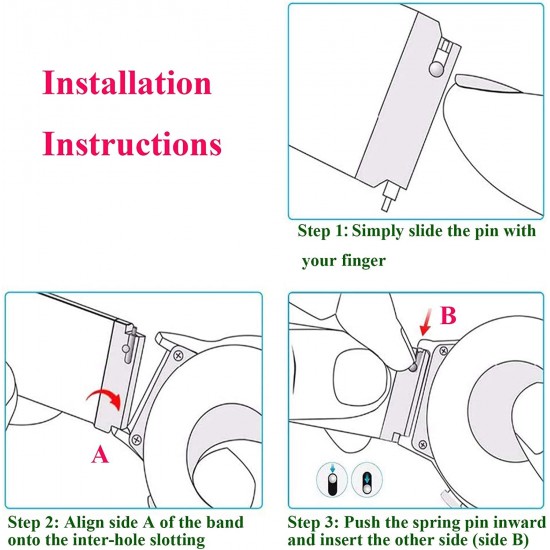 Installation Instructions

Step 1: Simply slide the pin with your finger

A

Step 2: Align side A of the band onto the inter-hole slotting

B

Step 3: Push the spring pin inward and insert the other side (side B)