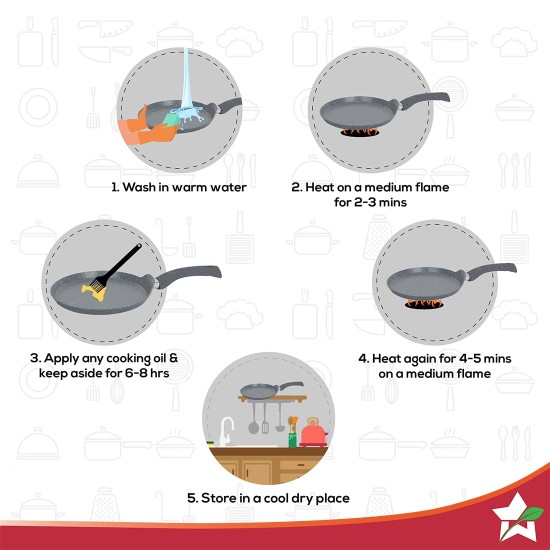 1. Wash in warm water

2. Heat on a medium flame for 2-3 mins

3. Apply any cooking oil & keep aside for 6-8 hrs

4. Heat again for 4-5 mins on a medium flame

5. Store in a cool dry place