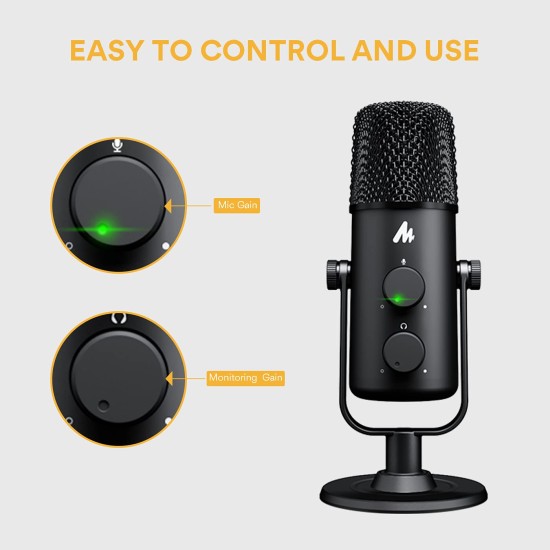 EASY TO CONTROL AND USE

Mic Gain

Monitoring Gain