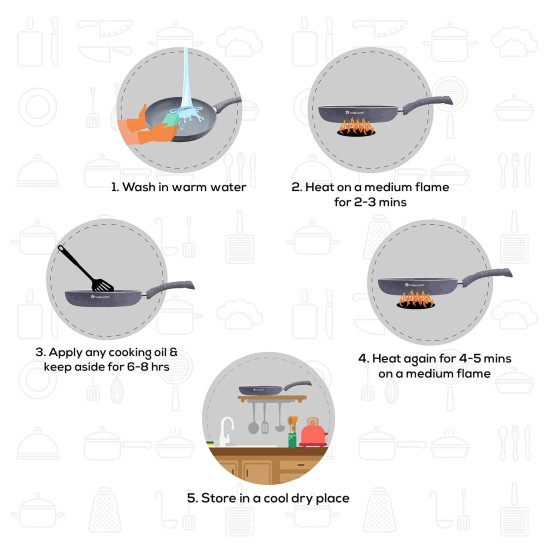 1. Wash in warm water

2. Heat on a medium flame for 2-3 mins

3. Apply any cooking oil & keep aside for 6-8 hrs

4. Heat again for 4-5 mins on a medium flame

5. Store in a cool dry place