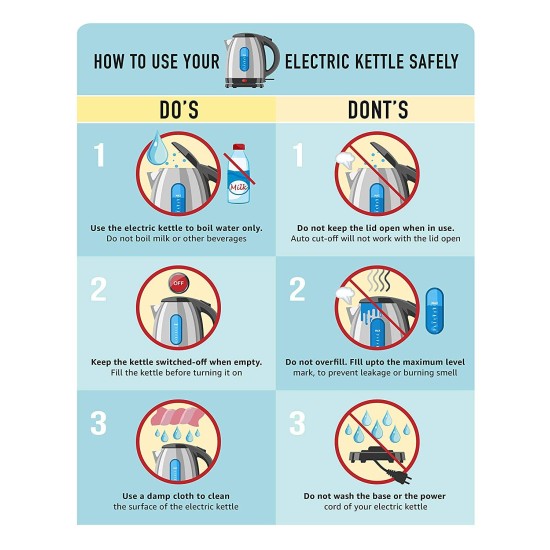 HOW TO USE YOUR ELECTRIC KETTLE SAFELY

DO'S

1

Milk

Use the electric kettle to boil water only.
Do not boil milk or other beverages

2

OFF

Keep the kettle switched-off when empty.
Fill the kettle before turning it on

3

Use a damp cloth to clean
the surface of the electric kettle

DONT'S

1

Do not keep the lid open when in use.
Auto cut-off will not work with the lid open

2

Do not overfill. Fill upto the maximum level
mark, to prevent leakage or burning smell

3

Do not wash the base or the power
cord of your electric kettle