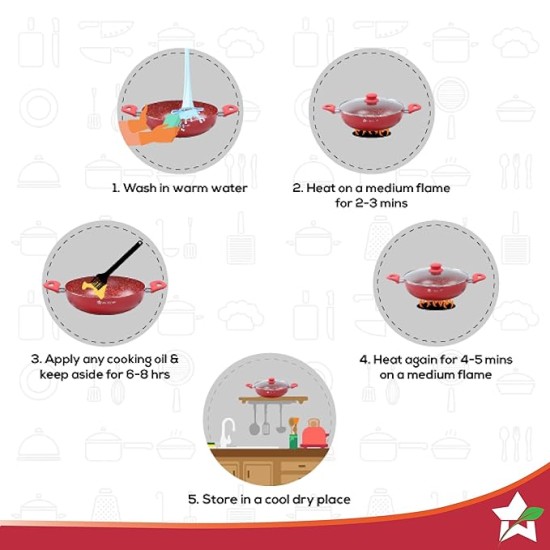 1. Wash in warm water

2. Heat on a medium flame for 2-3 mins

3. Apply any cooking oil & keep aside for 6-8 hrs

4. Heat again for 4-5 mins on a medium flame

5. Store in a cool dry place