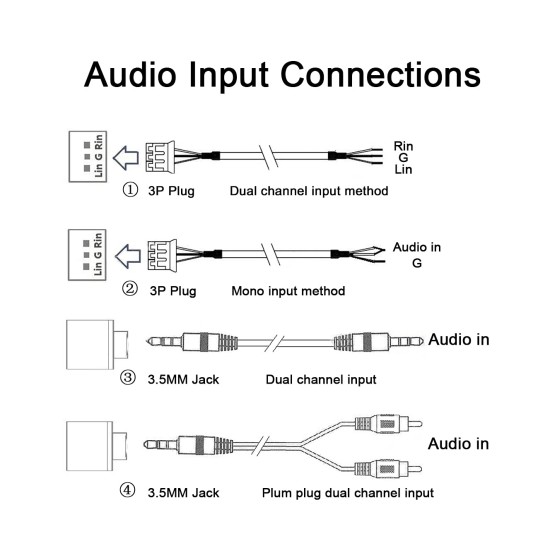 Audio Input Connections

Lin G Rin

Rin
G
Lin

① 3P Plug Dual channel input method

Lin G Rin

Audio in
G

② 3P Plug Mono input method

Audio in

③ 3.5MM Jack Dual channel input

Audio in

④ 3.5MM Jack Plum plug dual channel input