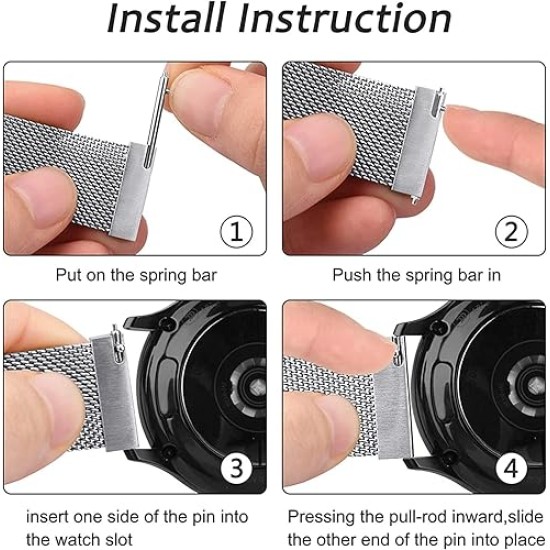 Install Instruction

①

Put on the spring bar

②

Push the spring bar in

③

insert one side of the pin into the watch slot

④

Pressing the pull-rod inward,slide the other end of the pin into place