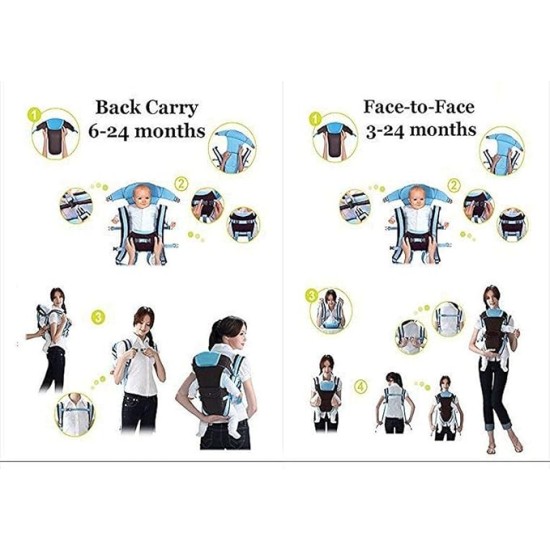 Back Carry
6-24 months

1

2

3

Face-to-Face
3-24 months

1

2

3

4