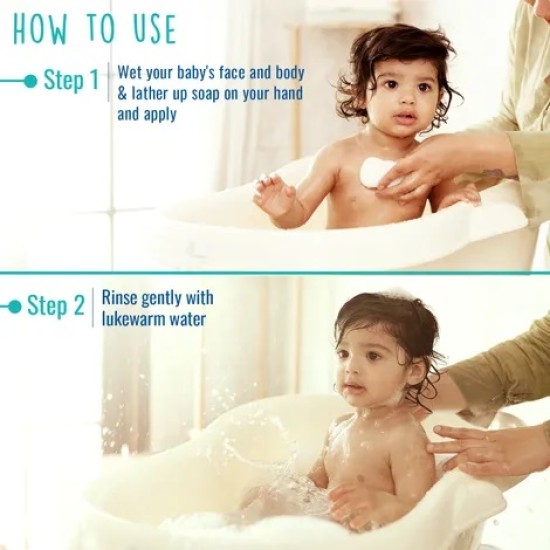 HOW TO USE

Step 1 Wet your baby's face and body & lather up soap on your hand and apply

Step 2 Rinse gently with lukewarm water