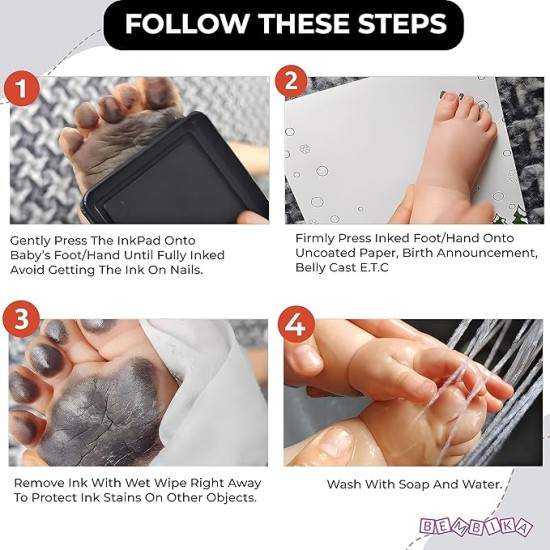 FOLLOW THESE STEPS

1

Gently Press The InkPad Onto Baby's Foot/Hand Until Fully Inked Avoid Getting The Ink On Nails.

2

Firmly Press Inked Foot/Hand Onto Uncoated Paper, Birth Announcement, Belly Cast E.T.C

3

Remove Ink With Wet Wipe Right Away To Protect Ink Stains On Other Objects.

4

Wash With Soap And Water.

BEMBIKA