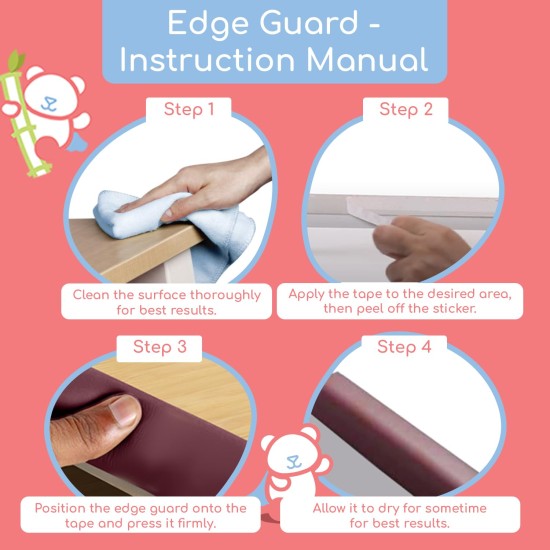 Edge Guard - Instruction Manual

Step 1

Clean the surface thoroughly for best results.

Step 2

Apply the tape to the desired area, then peel off the sticker.

Step 3

Position the edge guard onto the tape and press it firmly.

Step 4

Allow it to dry for sometime for best results.