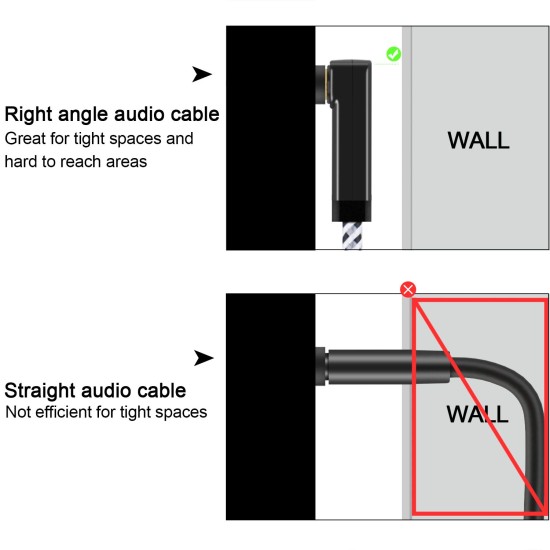 Right angle audio cable
Great for tight spaces and hard to reach areas

WALL

Straight audio cable
Not efficient for tight spaces

WALL