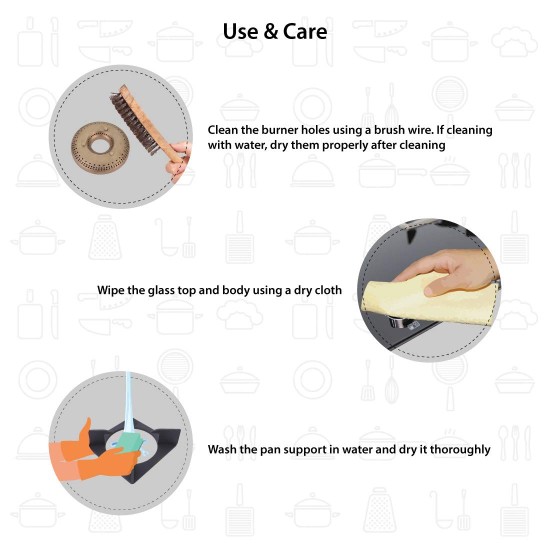 Use & Care

Clean the burner holes using a brush wire. If cleaning with water, dry them properly after cleaning

Wipe the glass top and body using a dry cloth

Wash the pan support in water and dry it thoroughly